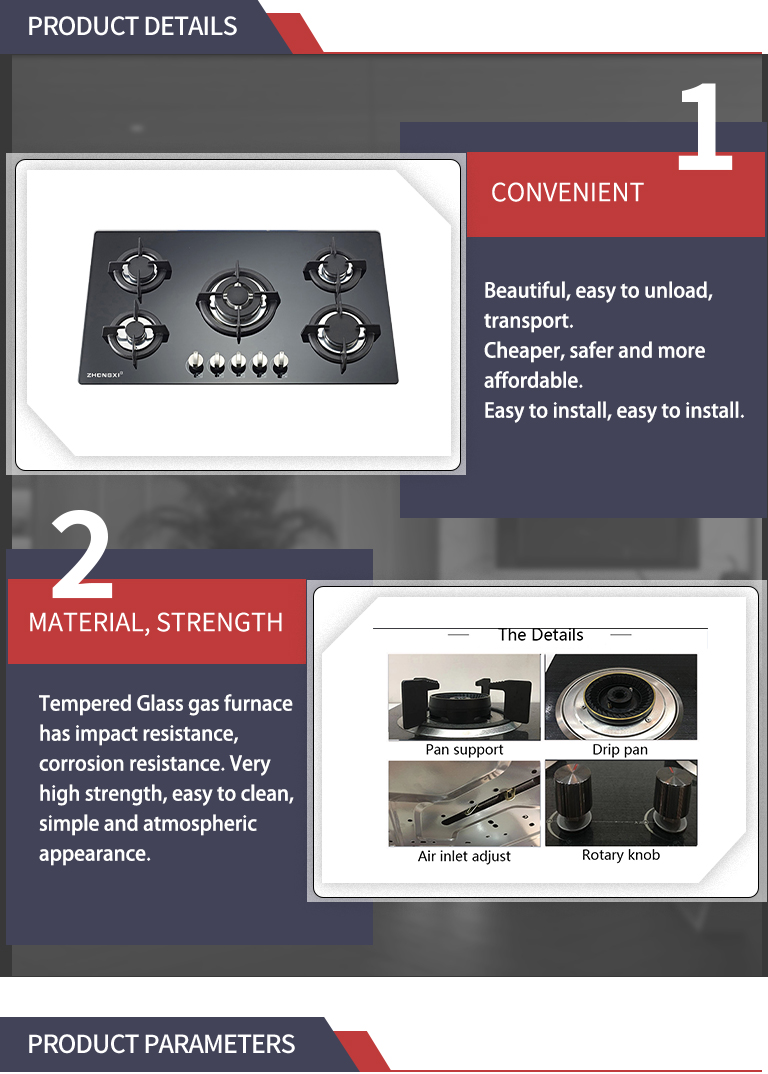 PRODUCT DETAILS

1

CONVENIENT

ZHENGXI

Beautiful, easy to unload, transport.
Cheaper, safer and more affordable.
Easy to install, easy to install.

2

MATERIAL, STRENGTH

Tempered Glass gas furnace has impact resistance, corrosion resistance. Very high strength, easy to clean, simple and atmospheric appearance.

The Details

Pan support

Drip pan

Air inlet adjust

Rotary knob

PRODUCT PARAMETERS