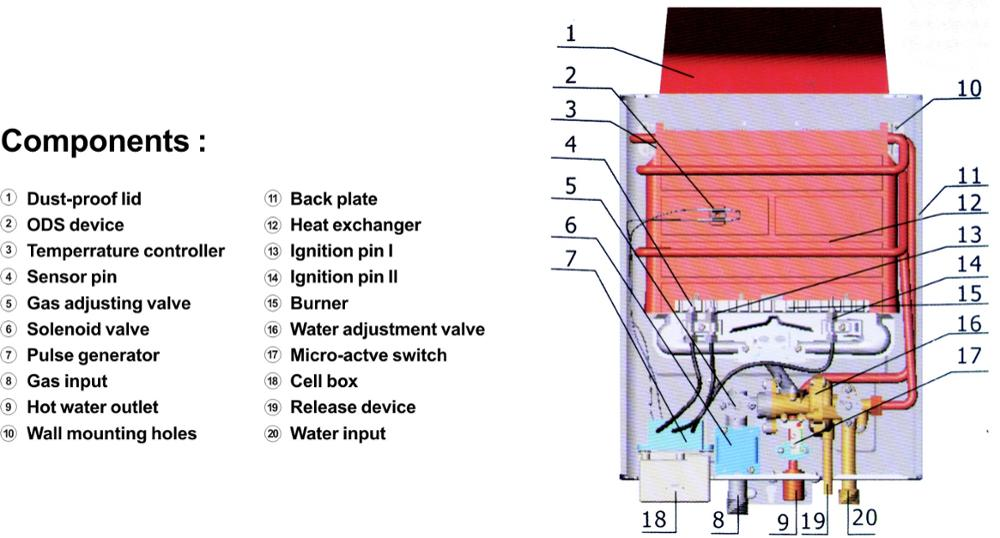 Components :

① Dust-proof lid
② ODS device
③ Temperrature controller
④ Sensor pin
⑤ Gas adjusting valve
⑥ Solenoid valve
⑦ Pulse generator
⑧ Gas input
⑨ Hot water outlet
⑩ Wall mounting holes

⑪ Back plate
⑫ Heat exchanger
⑬ Ignition pin I
⑭ Ignition pin II
⑮ Burner
⑯ Water adjustment valve
⑰ Micro-actve switch
⑱ Cell box
⑲ Release device
⑳ Water input

1
2
3
4
5
6
7
10
11
12
13
14
15
16
17
18
8
9
19
20