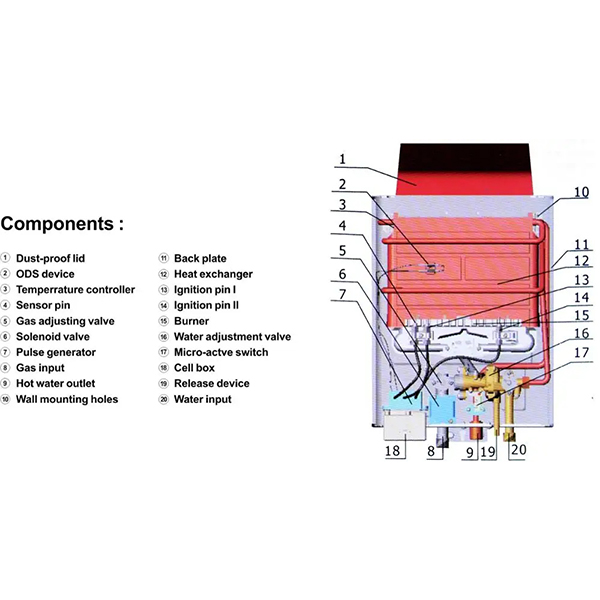 Components :

① Dust-proof lid
② ODS device
③ Temperrature controller
④ Sensor pin
⑤ Gas adjusting valve
⑥ Solenoid valve
⑦ Pulse generator
⑧ Gas input
⑨ Hot water outlet
⑩ Wall mounting holes

⑪ Back plate
⑫ Heat exchanger
⑬ Ignition pin I
⑭ Ignition pin II
⑮ Burner
⑯ Water adjustment valve
⑰ Micro-actve switch
⑱ Cell box
⑲ Release device
⑳ Water input

1
2
3
4
5
6
7
10
11
12
13
14
15
16
17
18
8
9
19
20