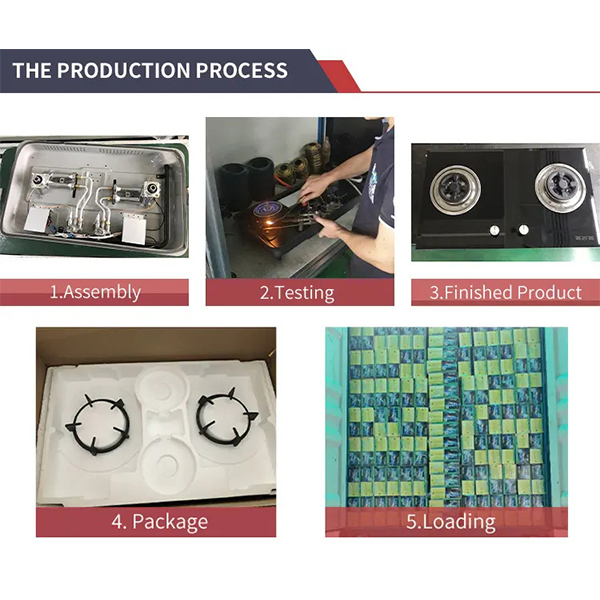 THE PRODUCTION PROCESS

1.Assembly

2.Testing

3.Finished Product

4. Package

5.Loading